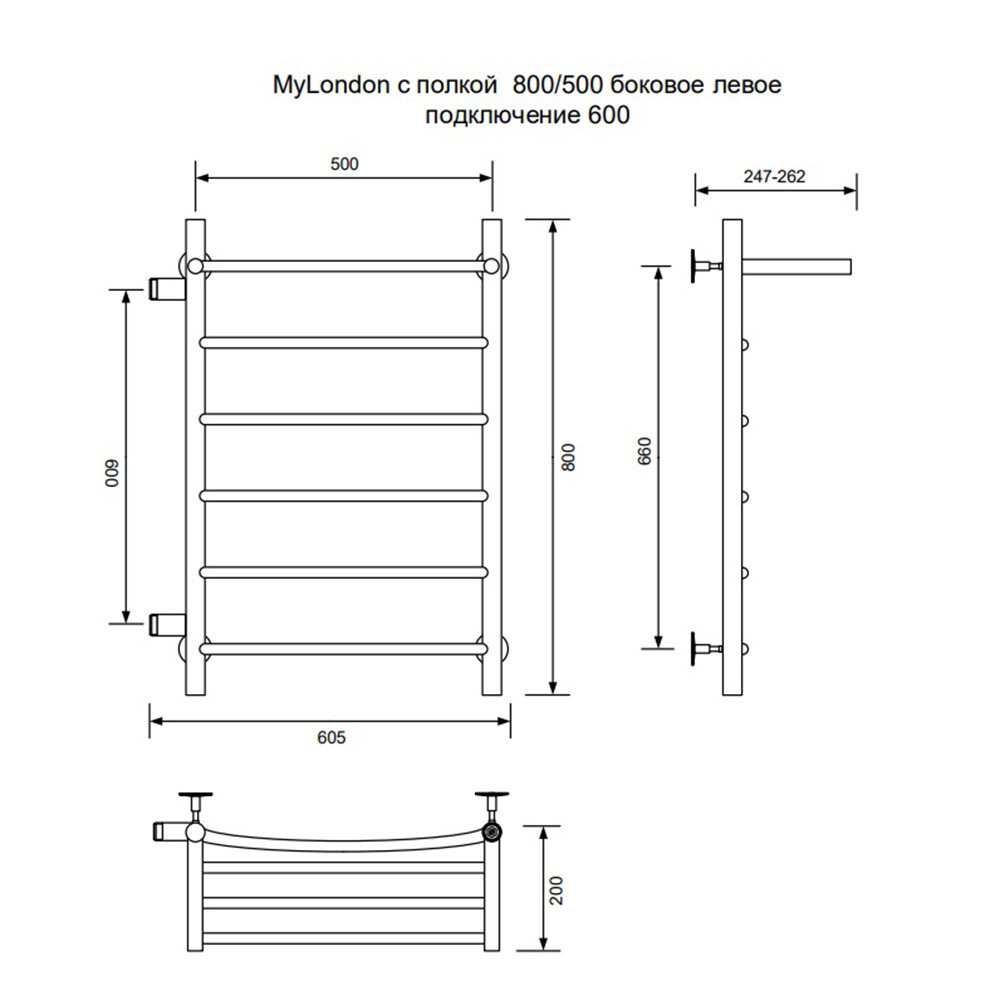 MyLondon с полкой 800/500 боковое левое подключение 600

500

247-262

600

800

660

605

200