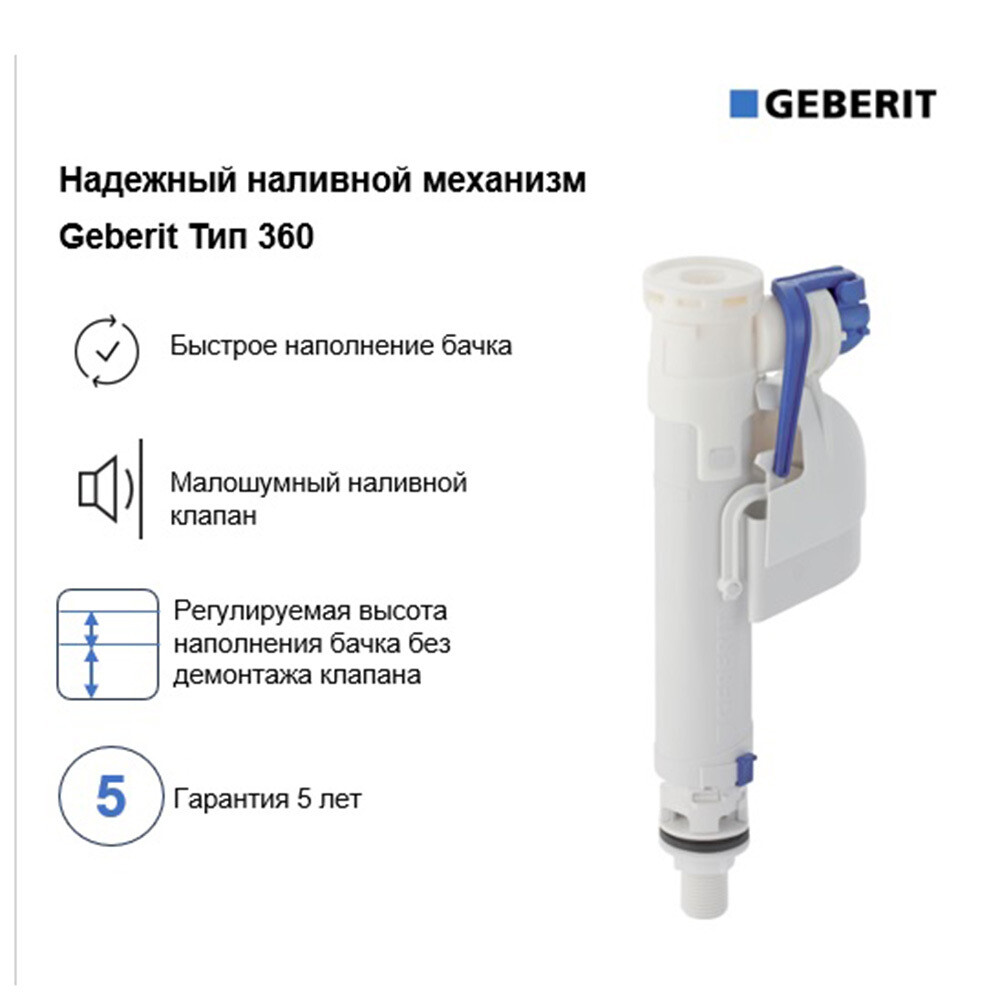 GEBERIT

Надежный наливной механизм Geberit Тип 360

Быстрое наполнение бачка

Малошумный наливной клапан

Регулируемая высота наполнения бачка без демонтажа клапана

5

Гарантия 5 лет