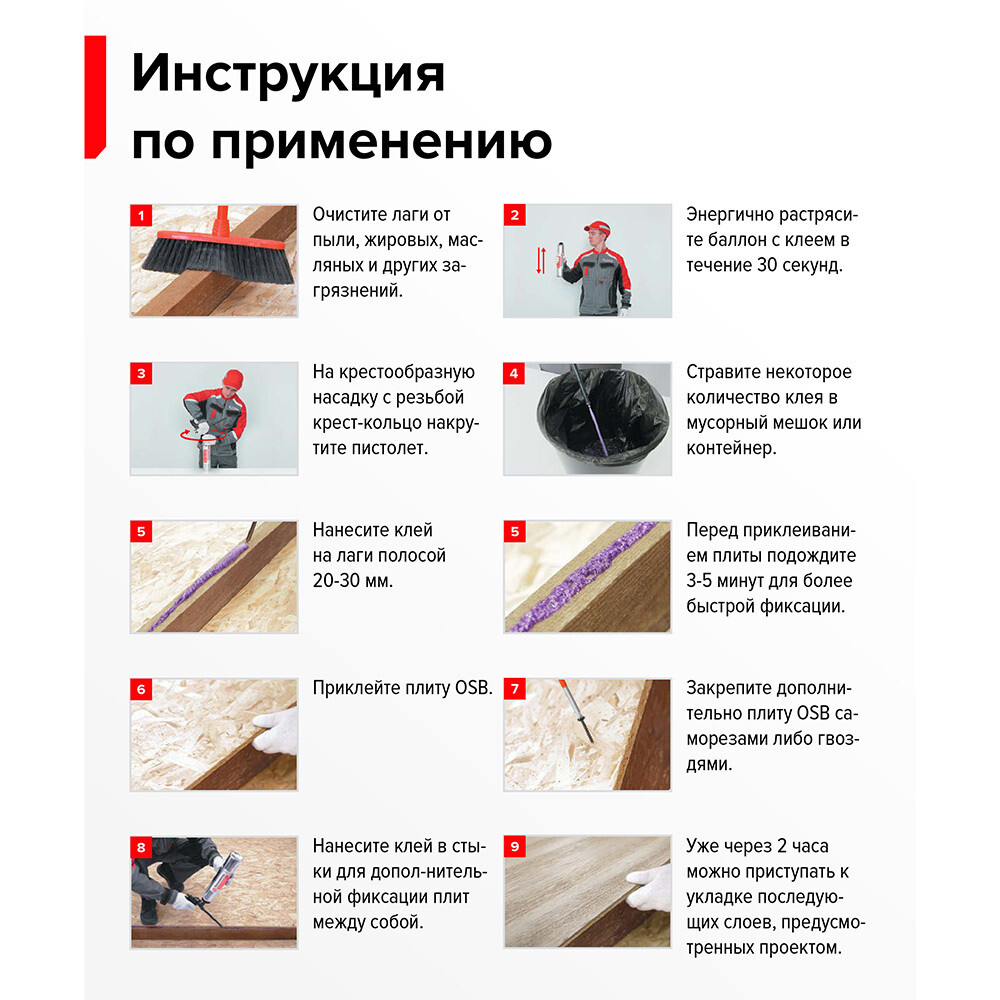 Инструкция по применению

1

Очистите лаги от пыли, жировых, масляных и других загрязнений.

2

Энергично растрясите баллон с клеем в течение 30 секунд.

3

На крестообразную насадку с резьбой крест-кольцо накрутите пистолет.

4

Стравите некоторое количество клея в мусорный мешок или контейнер.

5

Нанесите клей на лаги полосой 20-30 мм.

5

Перед приклеиванием плиты подождите 3-5 минут для более быстрой фиксации.

6

Приклейте плиту OSB.

7

Закрепите дополнительно плиту OSB саморезами либо гвоздями.

8

Нанесите клей в стыки для допол-нительной фиксации плит между собой.

9

Уже через 2 часа можно приступать к укладке последующих слоев, предусмотренных проектом.